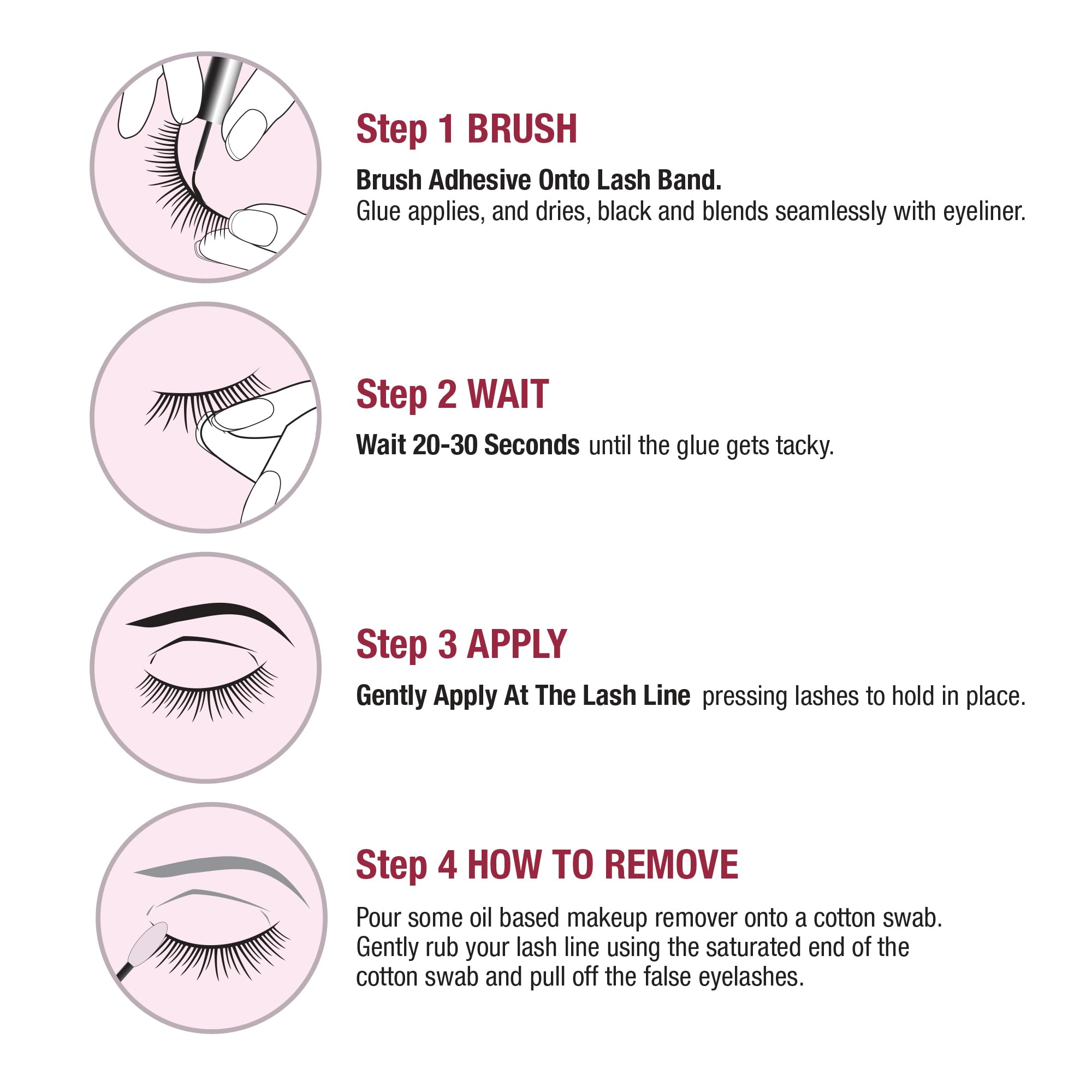 Step 1 BRUSH

Brush Adhesive Onto Lash Band.
Glue applies, and dries, black and blends seamlessly with eyeliner.

Step 2 WAIT

Wait 20-30 Seconds until the glue gets tacky.

Step 3 APPLY

Gently Apply At The Lash Line pressing lashes to hold in place.

Step 4 HOW TO REMOVE

Pour some oil based makeup remover onto a cotton swab. Gently rub your lash line using the saturated end of the cotton swab and pull off the false eyelashes.